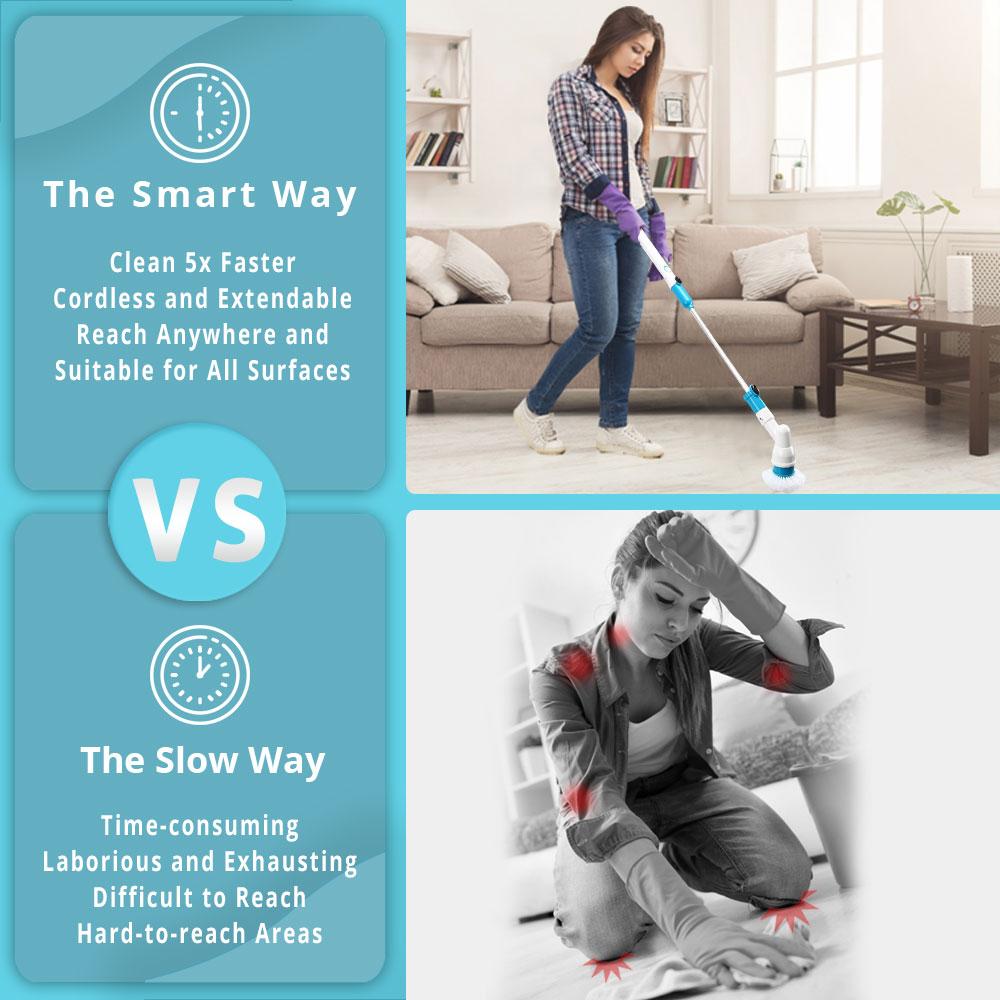 The Smart Way

Clean 5x Faster
Cordless and Extendable
Reach Anywhere and
Suitable for All Surfaces

VS

The Slow Way

Time-consuming
Laborious and Exhausting
Difficult to Reach
Hard-to-reach Areas